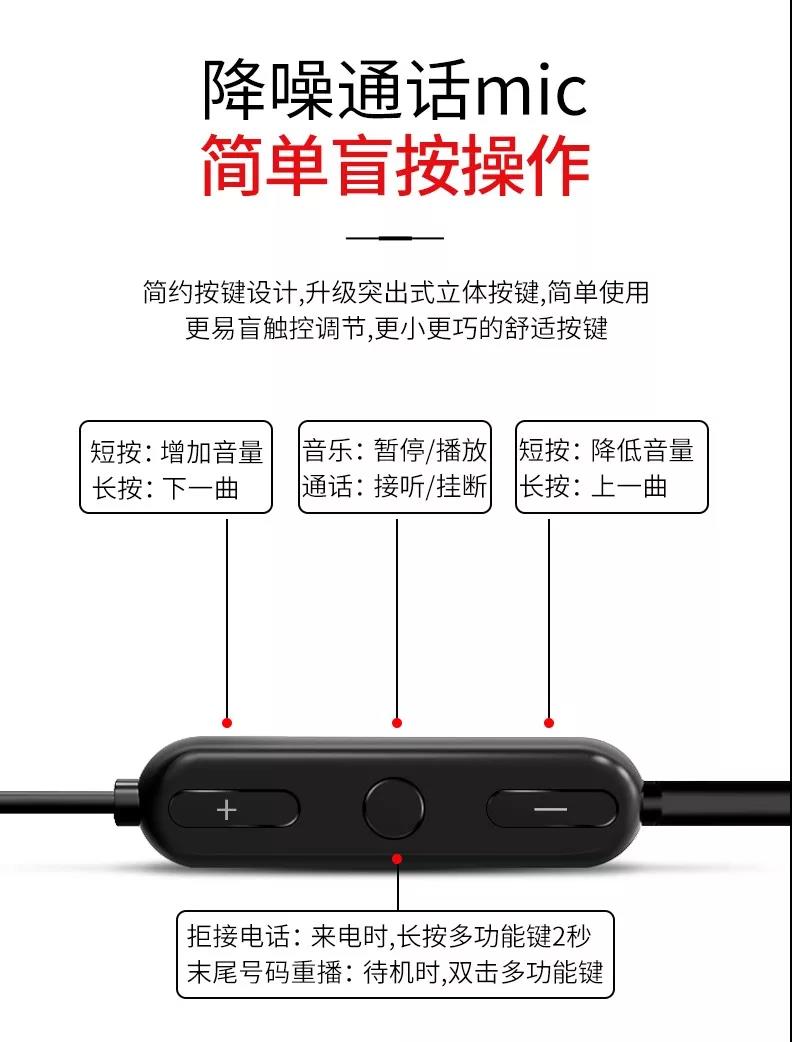 降噪通话mic
简单盲按操作

简约按键设计,升级突出式立体按键,简单使用
更易盲触控调节,更小更巧的舒适按键

短按: 增加音量
长按: 下一曲

音乐: 暂停/播放
通话: 接听/挂断

短按: 降低音量
长按: 上一曲

+

—

拒接电话: 来电时,长按多功能键2秒
末尾号码重播: 待机时,双击多功能键