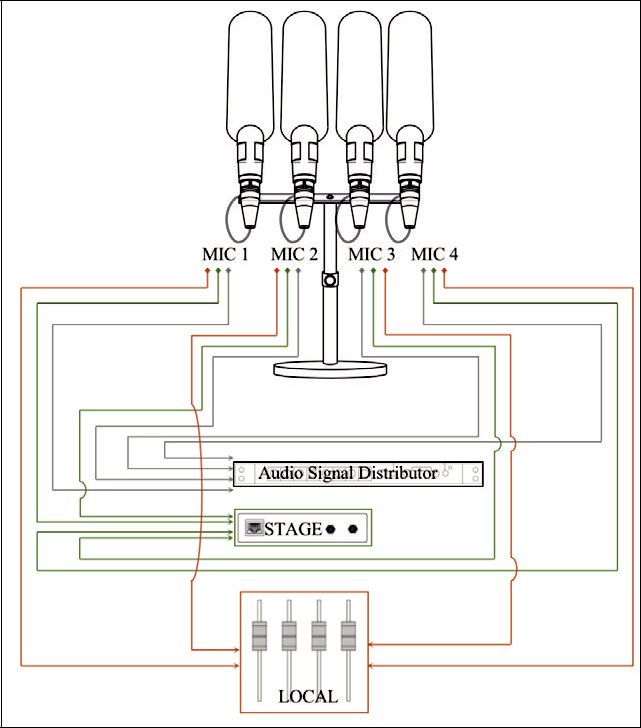 MIC 1 MIC 2 MIC 3 MIC 4

Audio Signal Distributor

STAGE

LOCAL