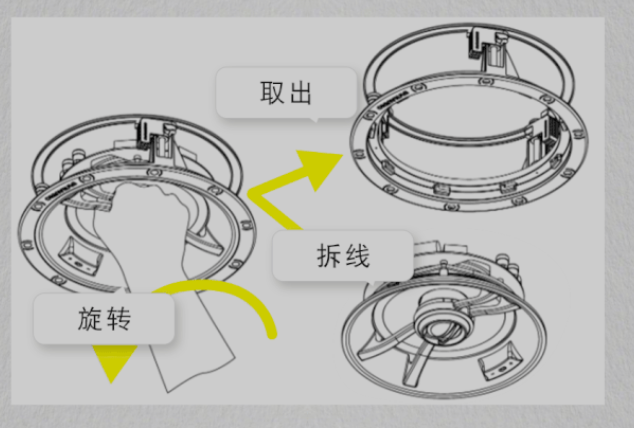 取出

拆线

旋转