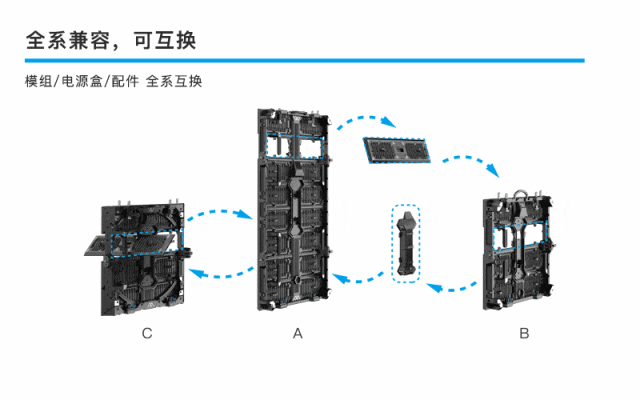 全系兼容，可互换

模组/电源盒/配件 全系互换

C

A

B